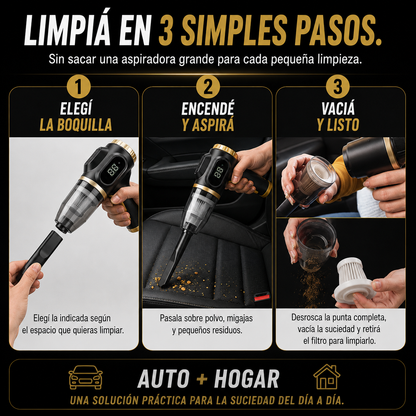 LIMPIÁ EN 3 SIMPLES PASOS.
Sin sacar una aspiradora grande para cada pequeña limpieza.

1
ELEGÍ
LA BOQUILLA

88

Elegí la indicada según el espacio que quieras limpiar.

2
ENCENDÉ
Y ASPIRÁ

88

Pasala sobre polvo, migajas y pequeños residuos.

3
VACIÁ
Y LISTO

Desrosca la punta completa, vacía la suciedad y retirá el filtro para limpiarlo.

AUTO + HOGAR
UNA SOLUCIÓN PRÁCTICA PARA LA SUCIEDAD DEL DÍA A DÍA.