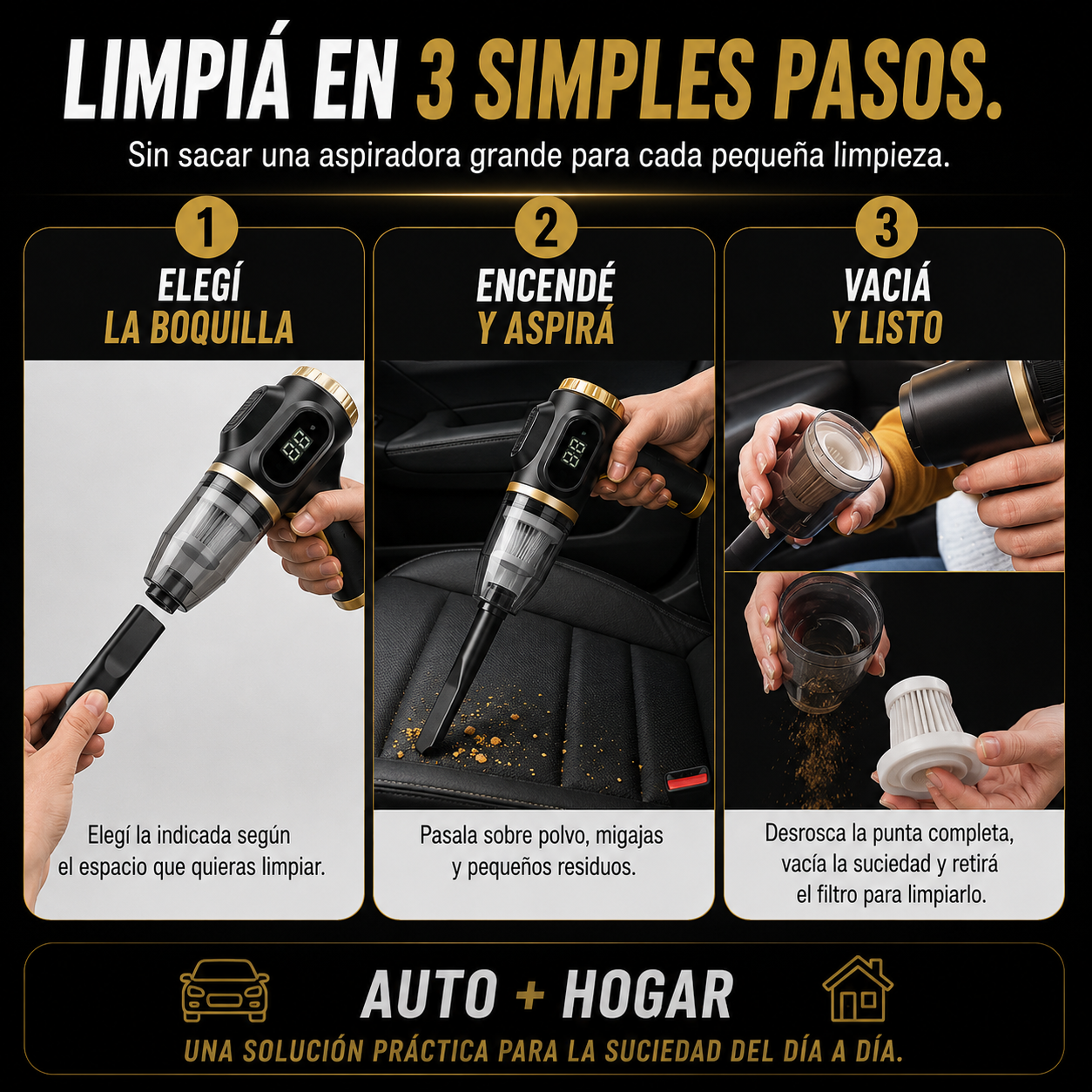 LIMPIÁ EN 3 SIMPLES PASOS.

Sin sacar una aspiradora grande para cada pequeña limpieza.

1

ELEGÍ LA BOQUILLA

88

Elegí la indicada según el espacio que quieras limpiar.

2

ENCENDÉ Y ASPIRÁ

88

Pasala sobre polvo, migajas y pequeños residuos.

3

VACIÁ Y LISTO

Desrosca la punta completa, vacía la suciedad y retirá el filtro para limpiarlo.

AUTO + HOGAR

UNA SOLUCIÓN PRÁCTICA PARA LA SUCIEDAD DEL DÍA A DÍA.