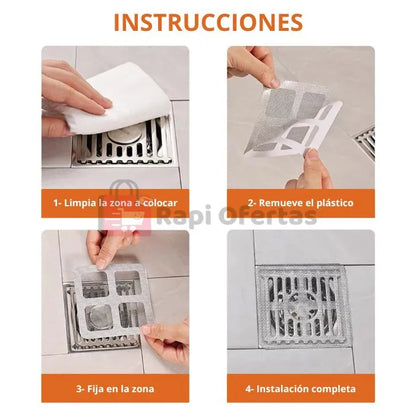 INSTRUCCIONES

1- Limpia la zona a colocar

2- Remueve el plástico

Rapi Ofertas

3- Fija en la zona

4- Instalación completa